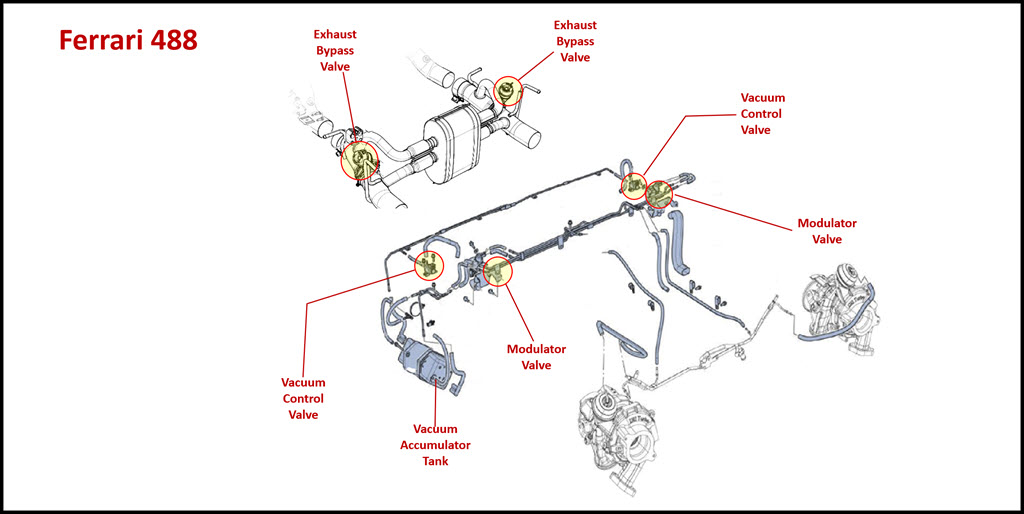 Ferrari 488

Exhaust Bypass Valve

Exhaust Bypass Valve

Vacuum Control Valve

Modulator Valve

Vacuum Control Valve

Modulator Valve

Vacuum Accumulator Tank